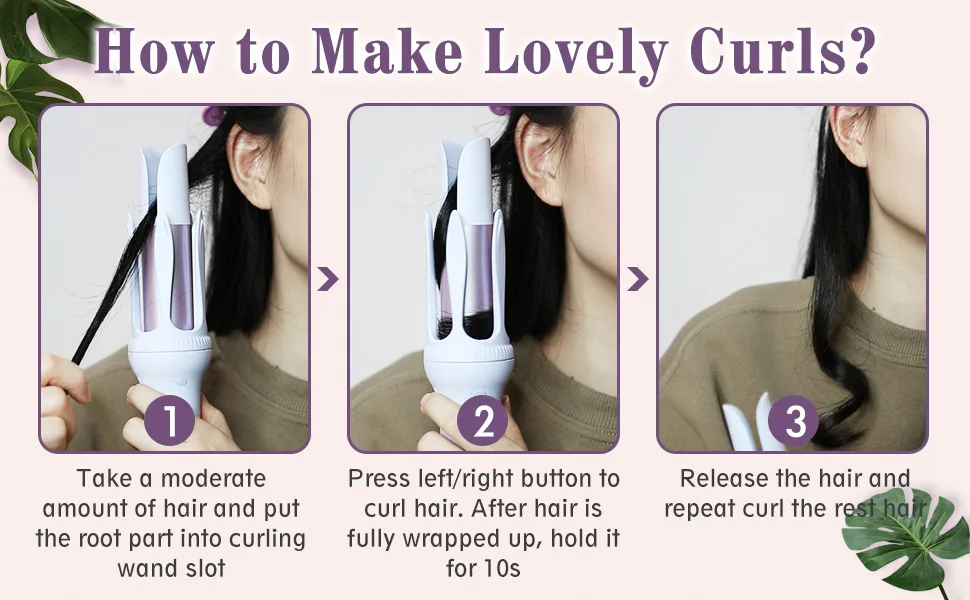 How to Make Lovely Curls?

1

Take a moderate amount of hair and put the root part into curling wand slot

2

Press left/right button to curl hair. After hair is fully wrapped up, hold it for 10s

3

Release the hair and repeat curl the rest hair