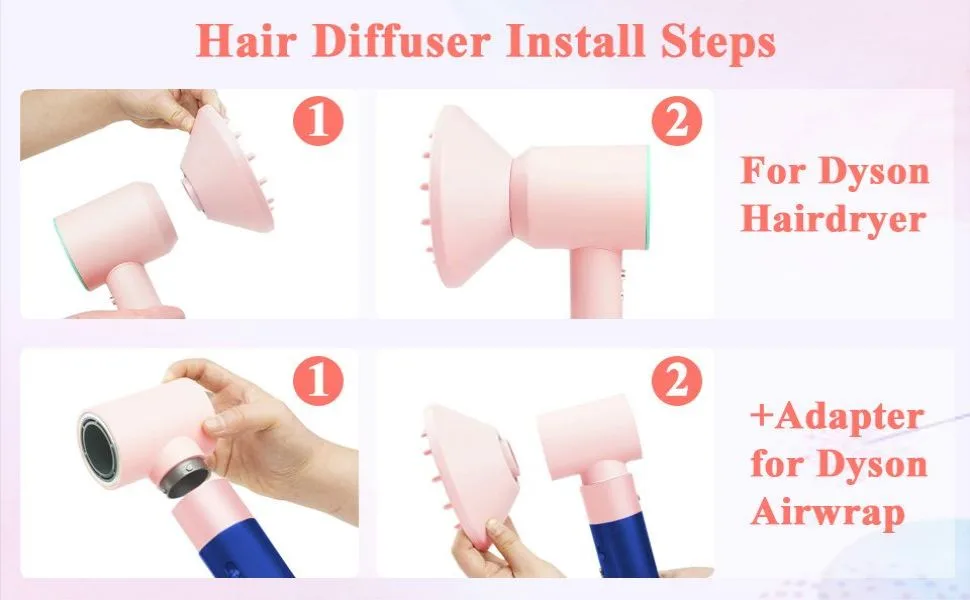 Hair Diffuser Install Steps

1

2

For Dyson Hairdryer

1

2

+Adapter for Dyson Airwrap