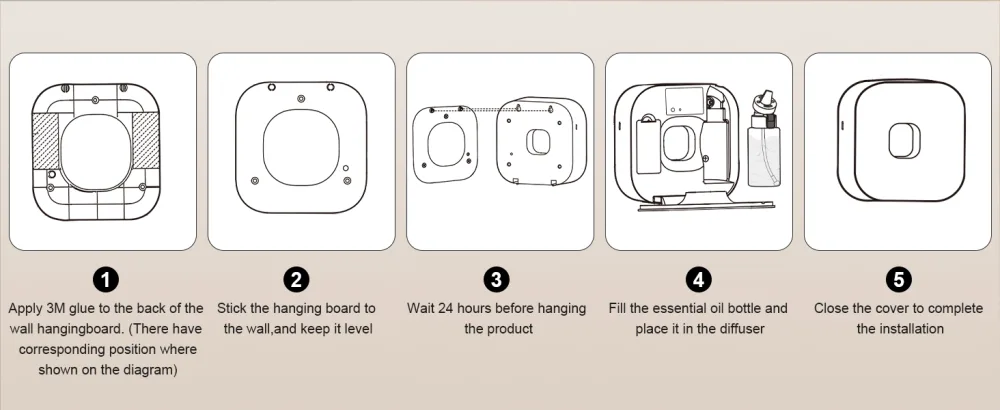 1
Apply 3M glue to the back of the wall hangingboard. (There have corresponding position where shown on the diagram)

2
Stick the hanging board to the wall,and keep it level

3
Wait 24 hours before hanging the product

4
Fill the essential oil bottle and place it in the diffuser

5
Close the cover to complete the installation