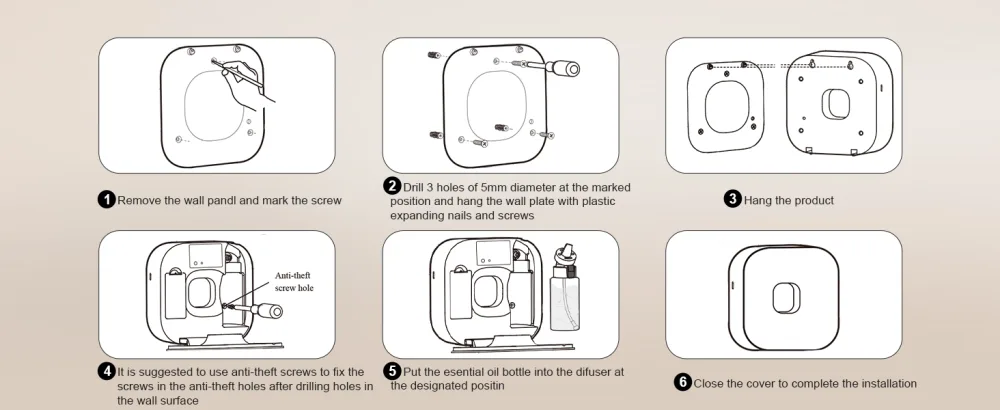 1 Remove the wall pandl and mark the screw

2 Drill 3 holes of 5mm diameter at the marked position and hang the wall plate with plastic expanding nails and screws

3 Hang the product

Anti-theft screw hole

4 It is suggested to use anti-theft screws to fix the screws in the anti-theft holes after drilling holes in the wall surface

5 Put the esential oil bottle into the difuser at the designated positin

6 Close the cover to complete the installation