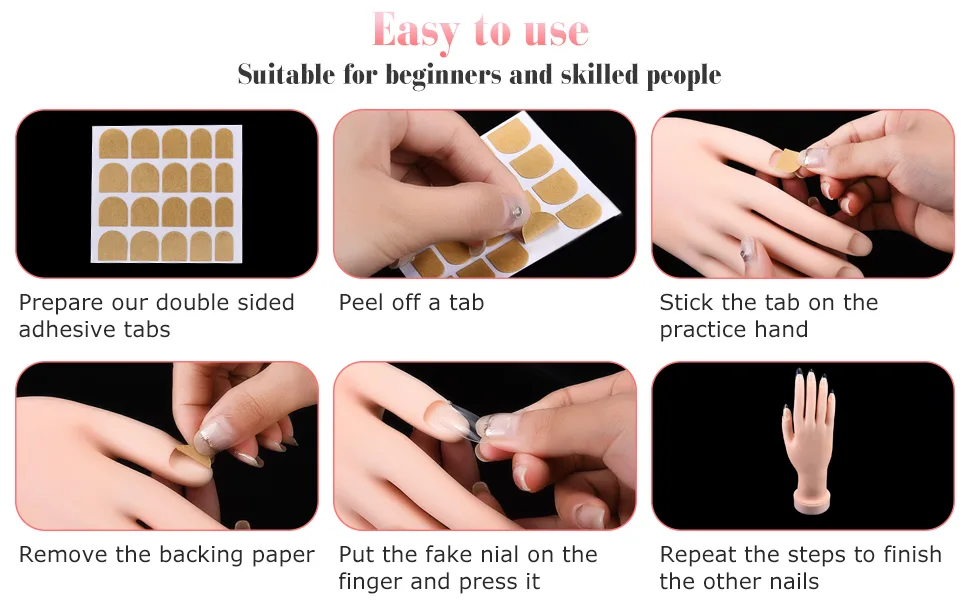 Easy to use

Suitable for beginners and skilled people

Prepare our double sided adhesive tabs

Peel off a tab

Stick the tab on the practice hand

Remove the backing paper

Put the fake nial on the finger and press it

Repeat the steps to finish the other nails