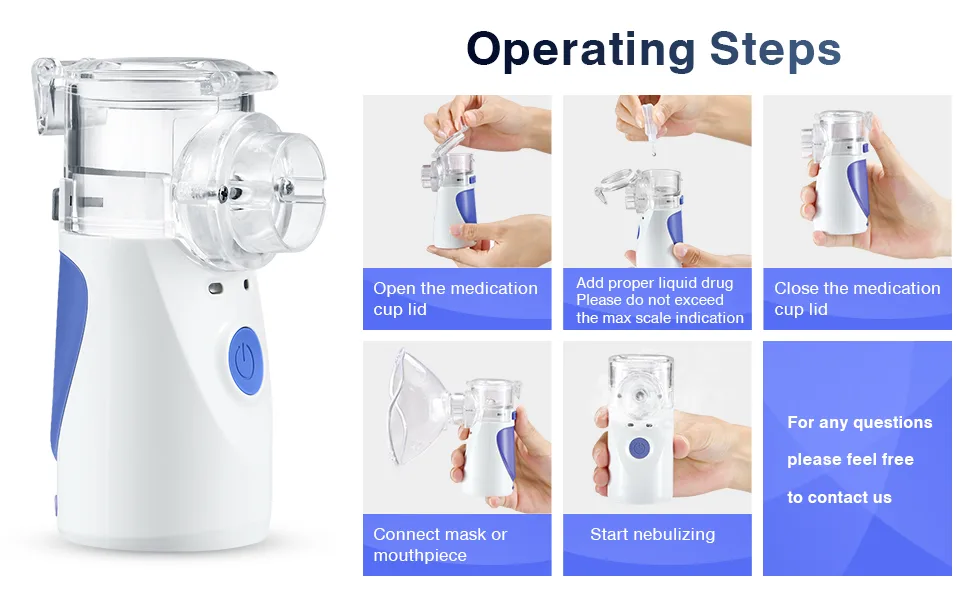 Operating Steps

Open the medication cup lid

Add proper liquid drug
Please do not exceed
the max scale indication

Close the medication cup lid

Connect mask or mouthpiece

Start nebulizing

For any questions please feel free to contact us