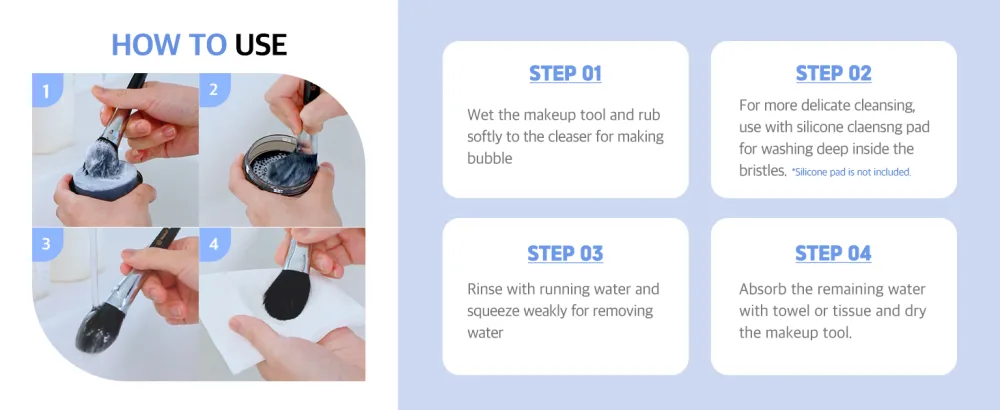 HOW TO USE

1

2

3

4

STEP 01

Wet the makeup tool and rub softly to the cleaser for making bubble

STEP 02

For more delicate cleansing, use with silicone claensng pad for washing deep inside the bristles. *Silicone pad is not included.

STEP 03

Rinse with running water and squeeze weakly for removing water

STEP 04

Absorb the remaining water with towel or tissue and dry the makeup tool.