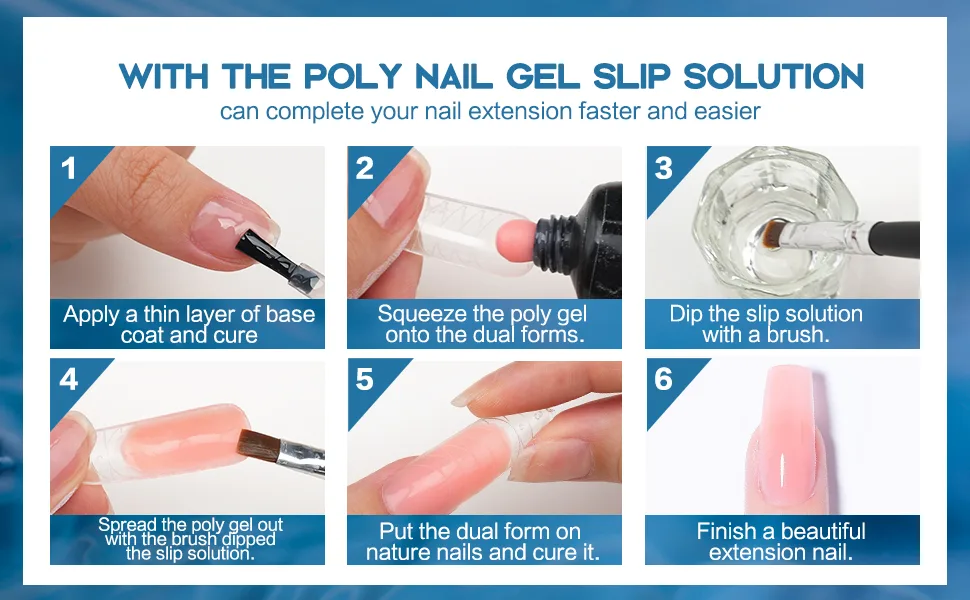 WITH THE POLY NAIL GEL SLIP SOLUTION
can complete your nail extension faster and easier

1
Apply a thin layer of base coat and cure

2
Squeeze the poly gel onto the dual forms.

3
Dip the slip solution with a brush.

4
Spread the poly gel out with the brush dipped the slip solution.

5
Put the dual form on nature nails and cure it.

6
Finish a beautiful extension nail.