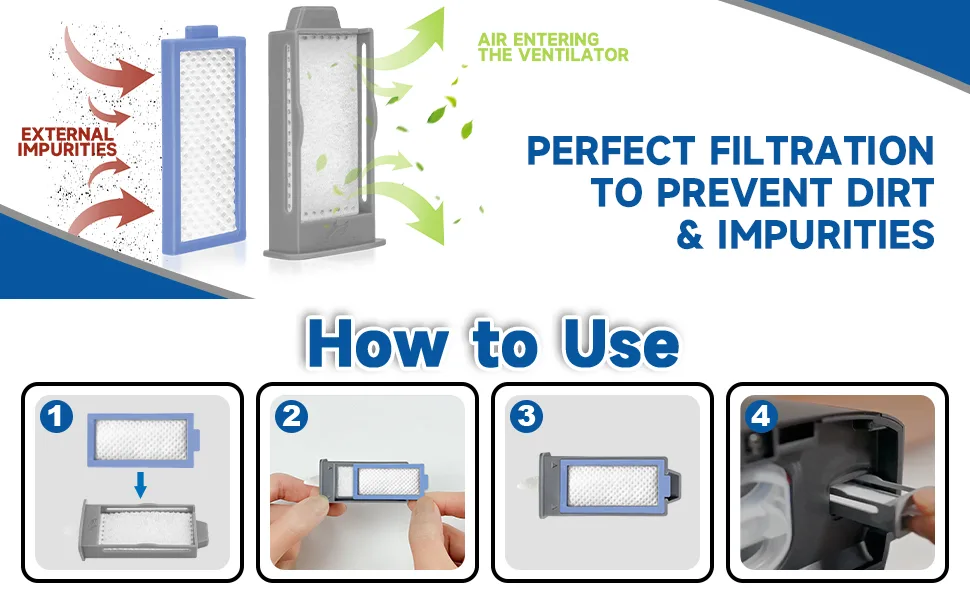 EXTERNAL IMPURITIES

AIR ENTERING THE VENTILATOR

PERFECT FILTRATION TO PREVENT DIRT & IMPURITIES

How to Use

1

2

3

4