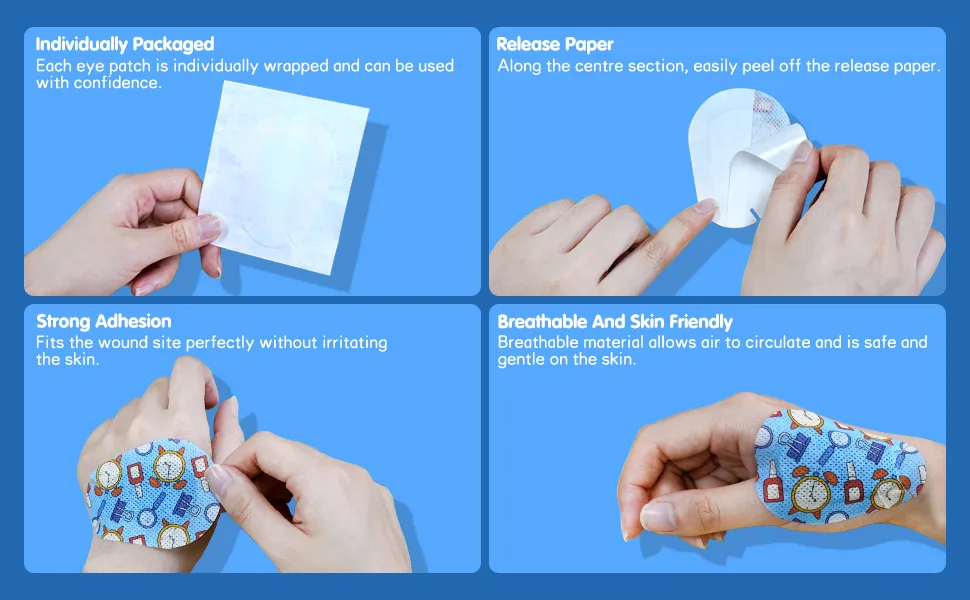 Individually Packaged
Each eye patch is individually wrapped and can be used with confidence.

Release Paper
Along the centre section, easily peel off the release paper.

Strong Adhesion
Fits the wound site perfectly without irritating the skin.

Breathable And Skin Friendly
Breathable material allows air to circulate and is safe and gentle on the skin.