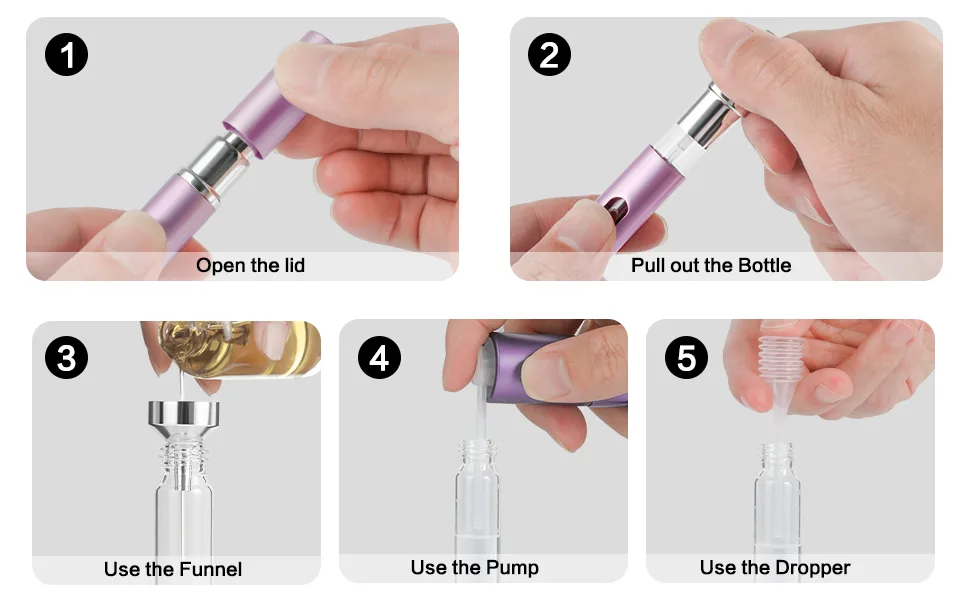 1
Open the lid

2
Pull out the Bottle

3
Use the Funnel

4
Use the Pump

5
Use the Dropper