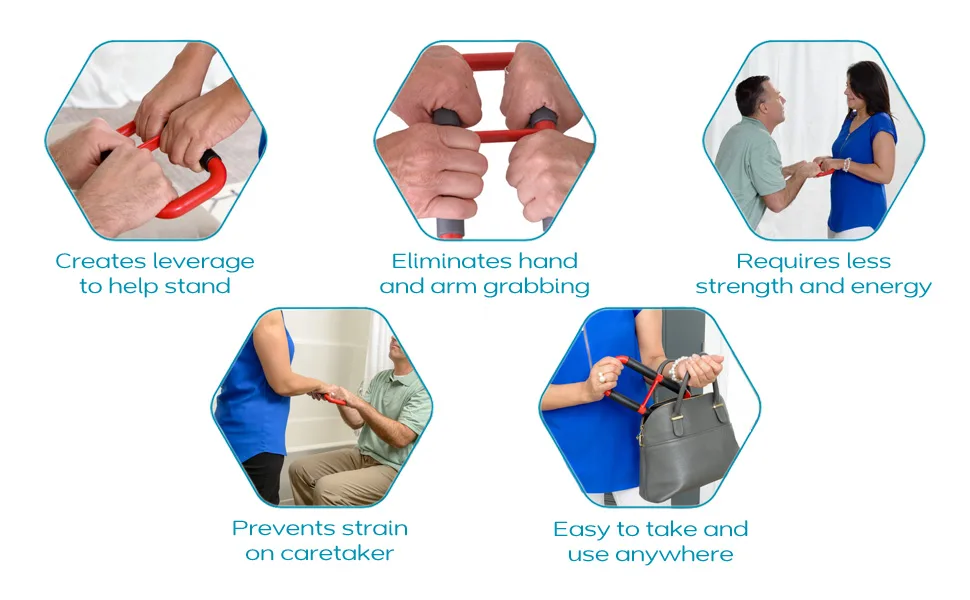 Creates leverage to help stand

Eliminates hand and arm grabbing

Requires less strength and energy

Prevents strain on caretaker

Easy to take and use anywhere