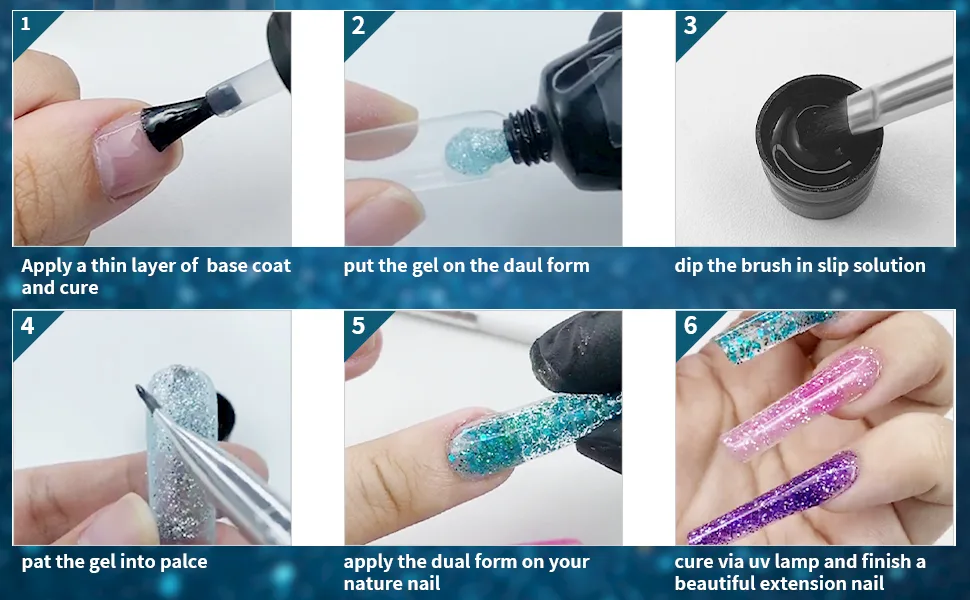 1

Apply a thin layer of base coat and cure

2

put the gel on the daul form

3

dip the brush in slip solution

4

pat the gel into palce

5

apply the dual form on your nature nail

6

cure via uv lamp and finish a beautiful extension nail