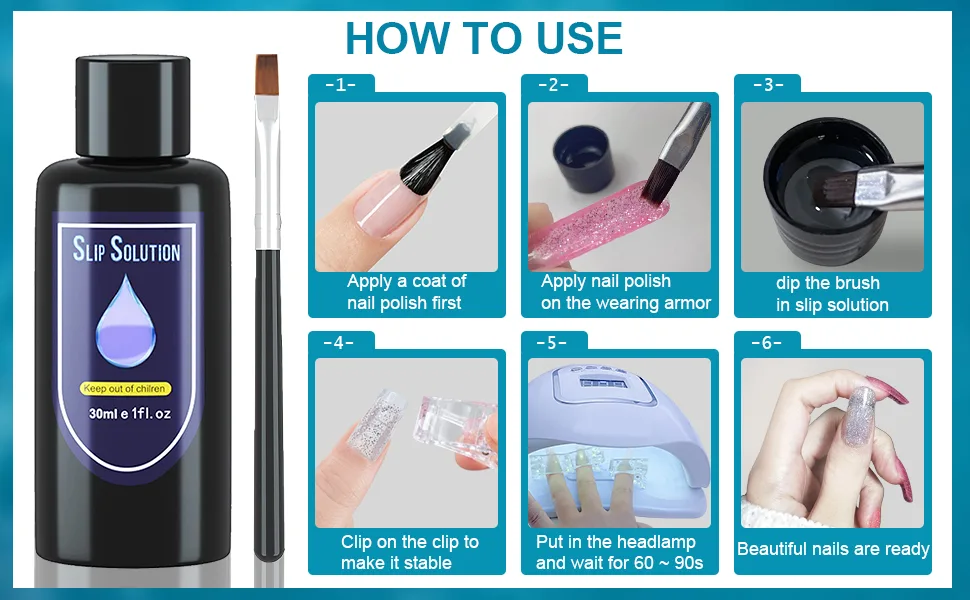 HOW TO USE

SLIP SOLUTION

Keep out of chilren

30ml e 1fl. oz

-1-

Apply a coat of nail polish first

-2-

Apply nail polish on the wearing armor

-3-

dip the brush in slip solution

-4-

Clip on the clip to make it stable

-5-

Put in the headlamp and wait for 60 ~ 90s

-6-

Beautiful nails are ready