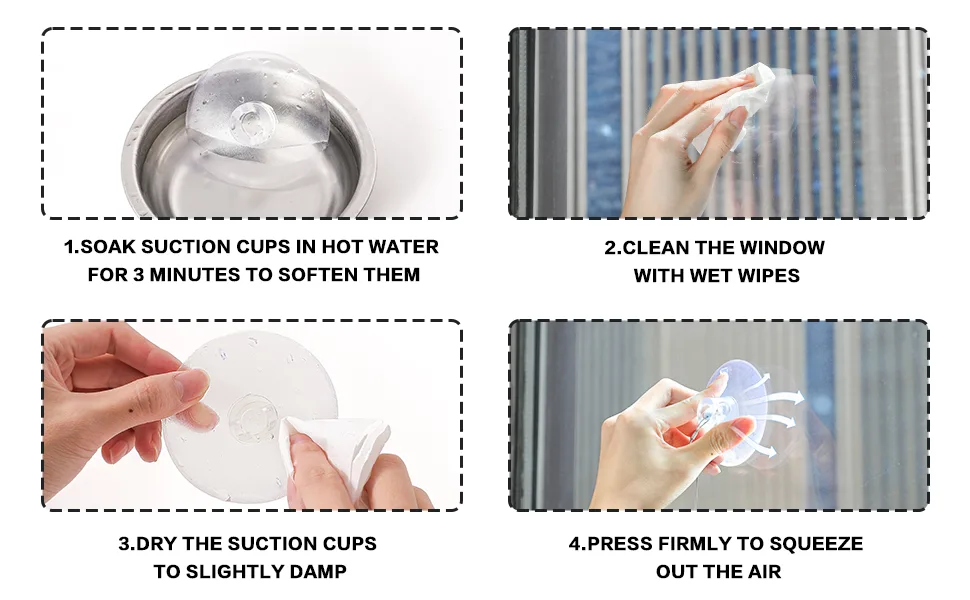 1.SOAK SUCTION CUPS IN HOT WATER FOR 3 MINUTES TO SOFTEN THEM

2.CLEAN THE WINDOW WITH WET WIPES

3.DRY THE SUCTION CUPS TO SLIGHTLY DAMP

4.PRESS FIRMLY TO SQUEEZE OUT THE AIR