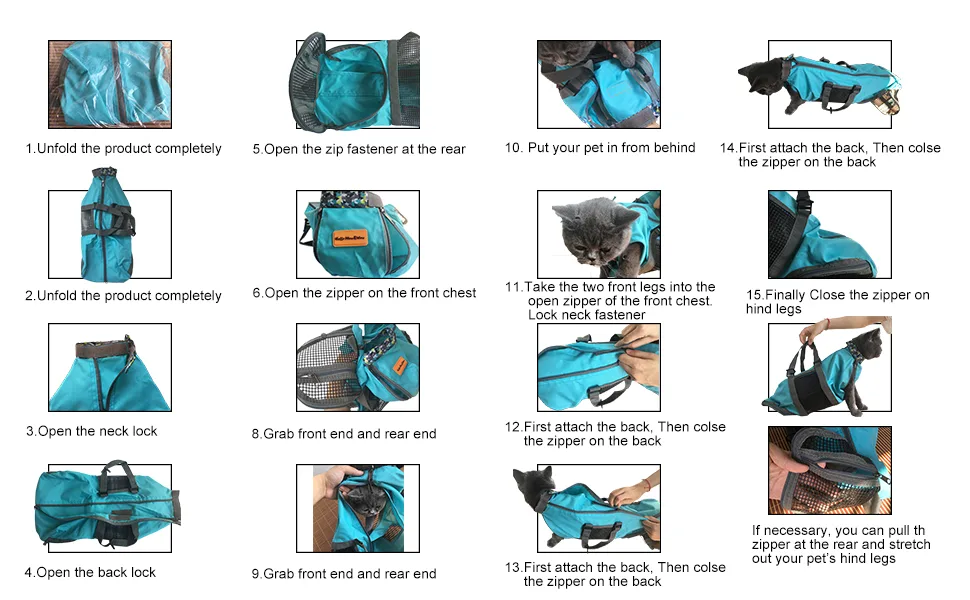 1.Unfold the product completely

2.Unfold the product completely

3.Open the neck lock

4.Open the back lock

5.Open the zip fastener at the rear

6.Open the zipper on the front chest

8.Grab front end and rear end

9.Grab front end and rear end

10. Put your pet in from behind

11.Take the two front legs into the open zipper of the front chest. Lock neck fastener

12.First attach the back, Then colse the zipper on the back

13.First attach the back, Then colse the zipper on the back

14.First attach the back, Then colse the zipper on the back

15.Finally Close the zipper on hind legs

If necessary, you can pull th zipper at the rear and stretch out your pet's hind legs