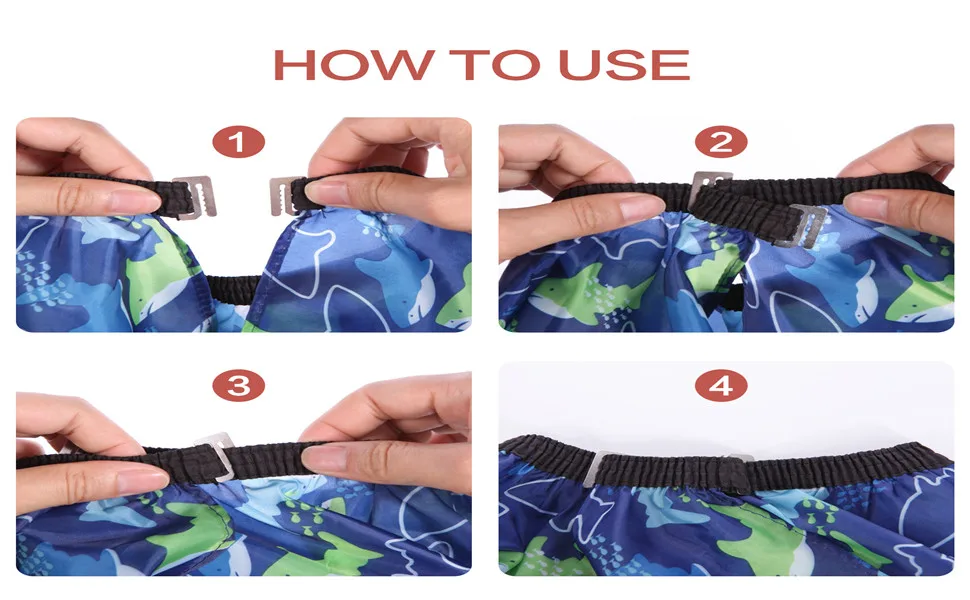 HOW TO USE

1

2

3

4