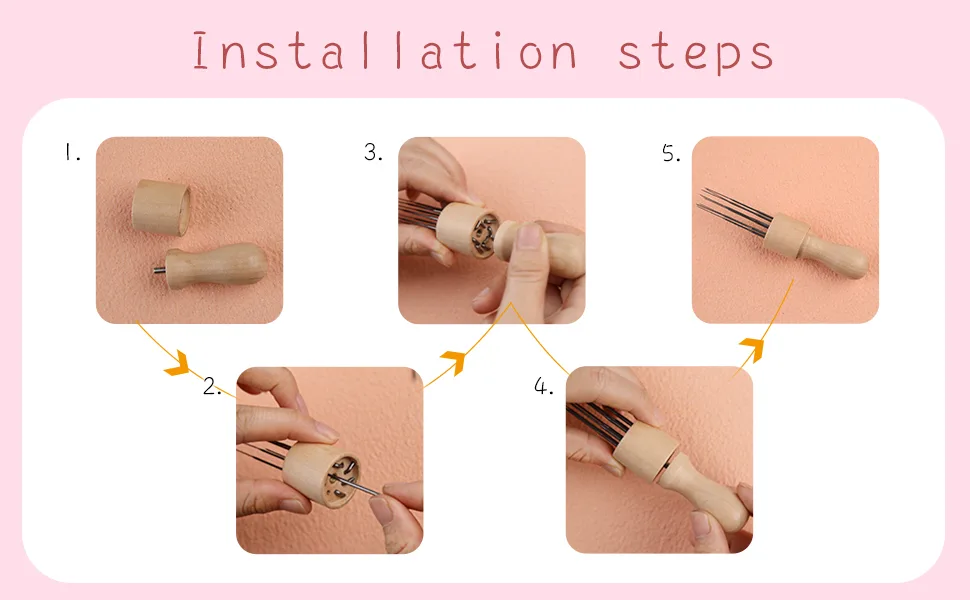 Installation steps

1.

2.

3.

4.

5.