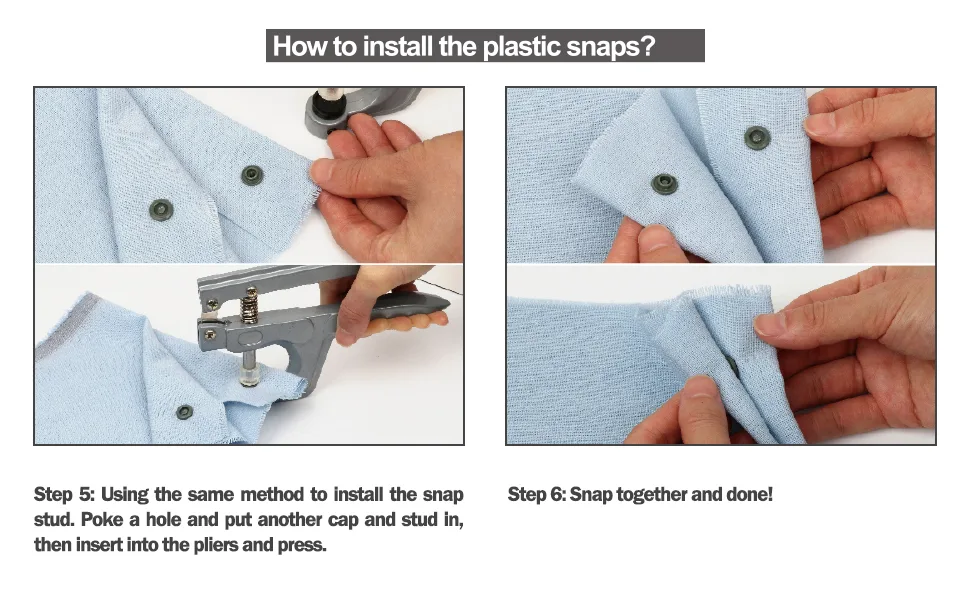 How to install the plastic snaps?

Step 5: Using the same method to install the snap stud. Poke a hole and put another cap and stud in, then insert into the pliers and press.

Step 6: Snap together and done!