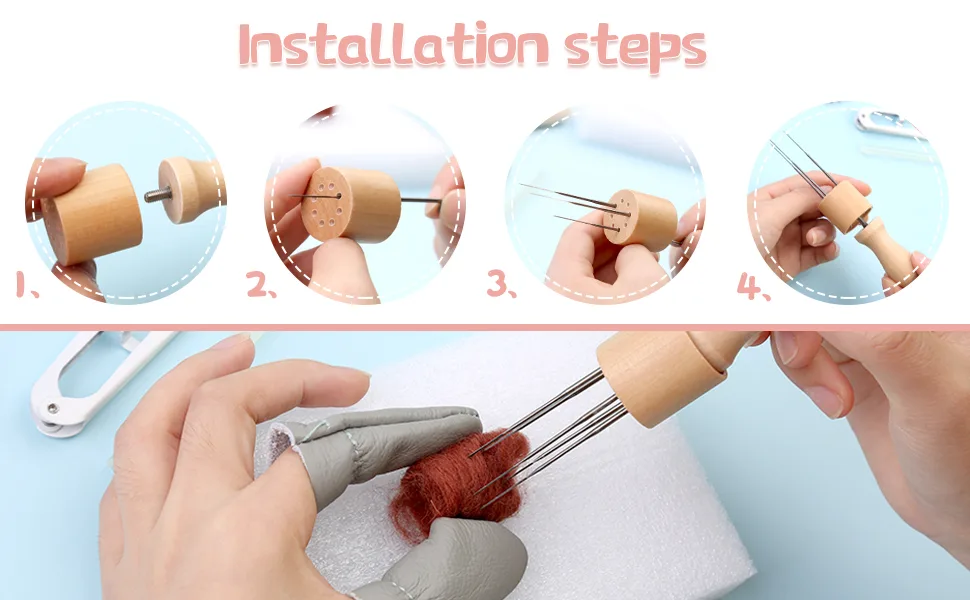 Installation steps

1、

2、

3、

4、