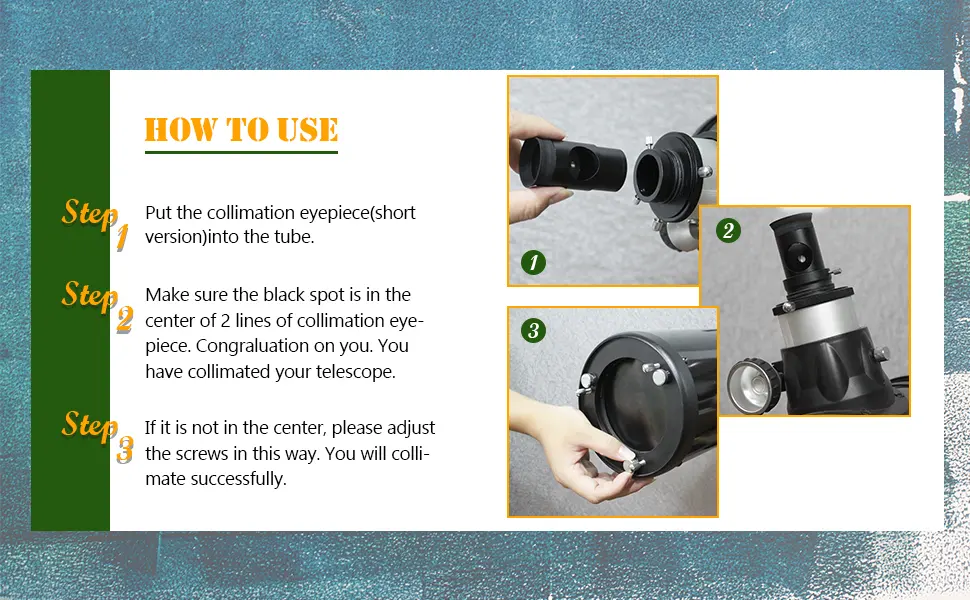 HOW TO USE

Step 1 Put the collimation eyepiece(short version)into the tube.

Step 2 Make sure the black spot is in the center of 2 lines of collimation eyepiece. Congraluation on you. You have collimated your telescope.

Step 3 If it is not in the center, please adjust the screws in this way. You will collimate successfully.

1

2

3