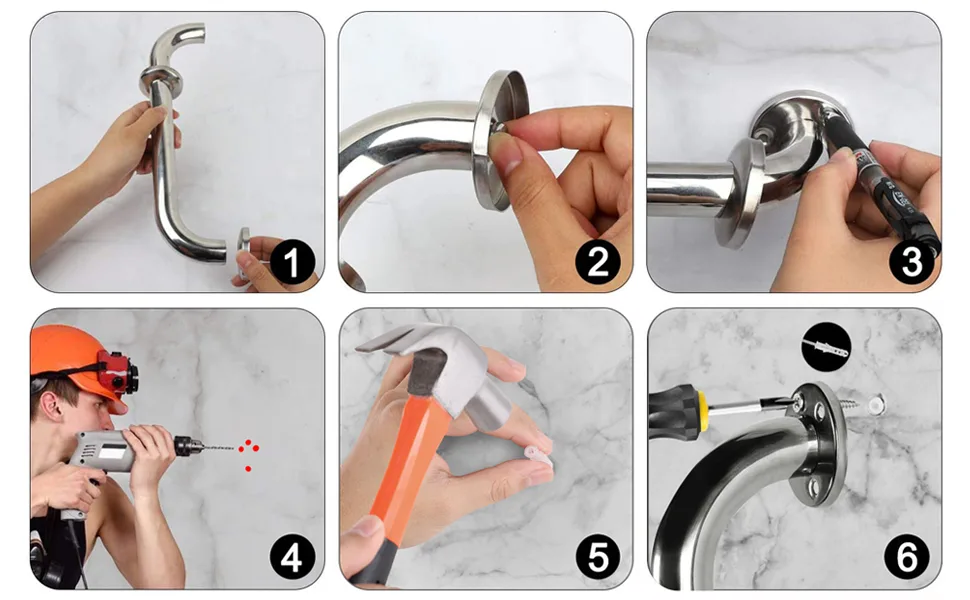 1
2
3
4
5
6