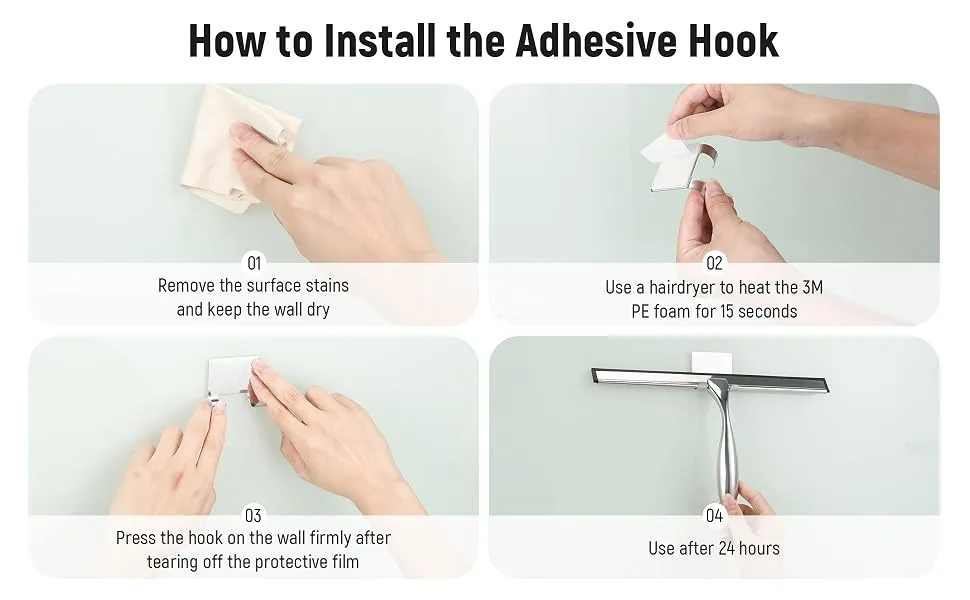 How to Install the Adhesive Hook

01
Remove the surface stains and keep the wall dry

02
Use a hairdryer to heat the 3M PE foam for 15 seconds

03
Press the hook on the wall firmly after tearing off the protective film

04
Use after 24 hours