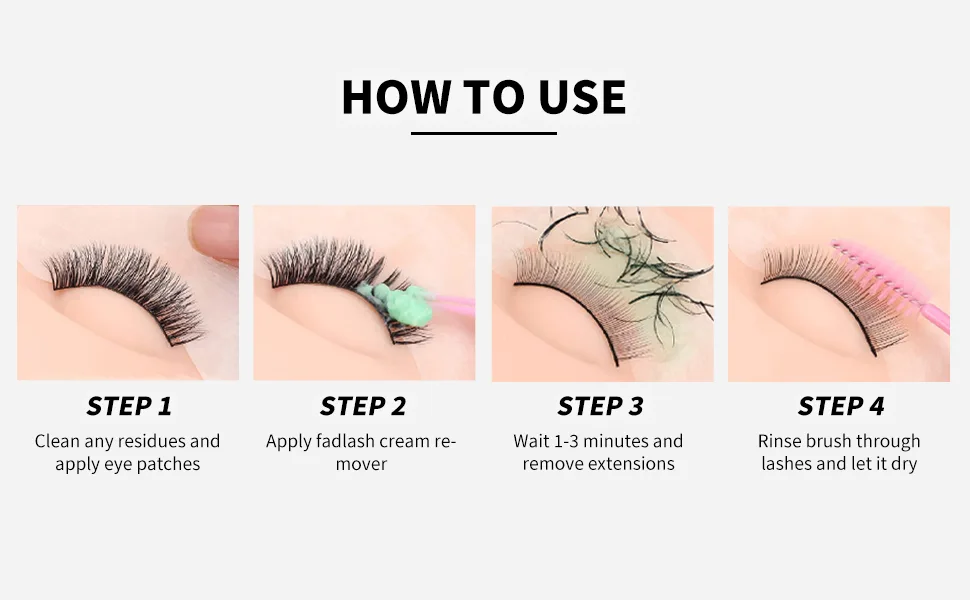 HOW TO USE

STEP 1

Clean any residues and apply eye patches

STEP 2

Apply fadlash cream remover

STEP 3

Wait 1-3 minutes and remove extensions

STEP 4

Rinse brush through lashes and let it dry