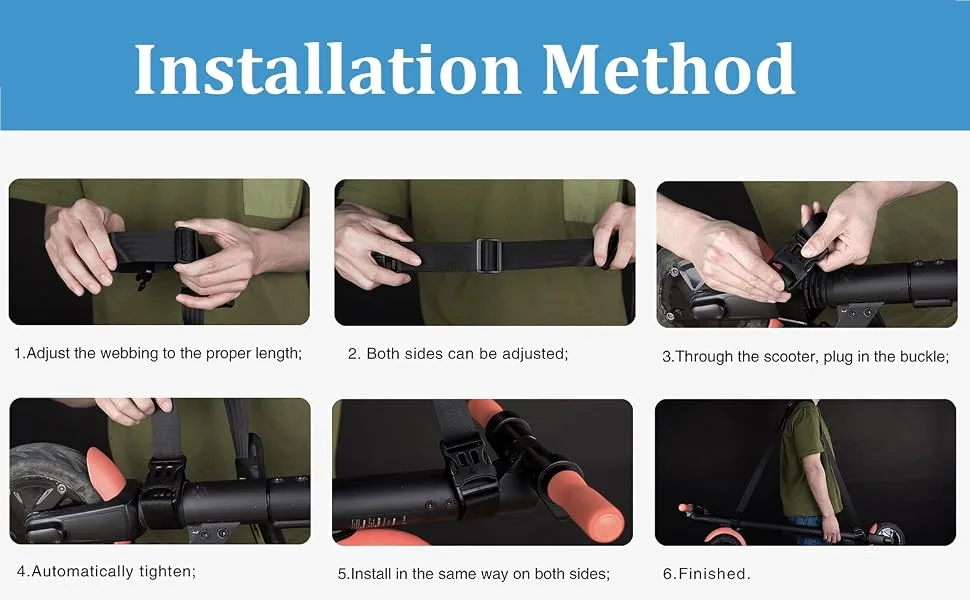 Installation Method

1.Adjust the webbing to the proper length;

2. Both sides can be adjusted;

3.Through the scooter, plug in the buckle;

4.Automatically tighten;

5.Install in the same way on both sides;

6.Finished.