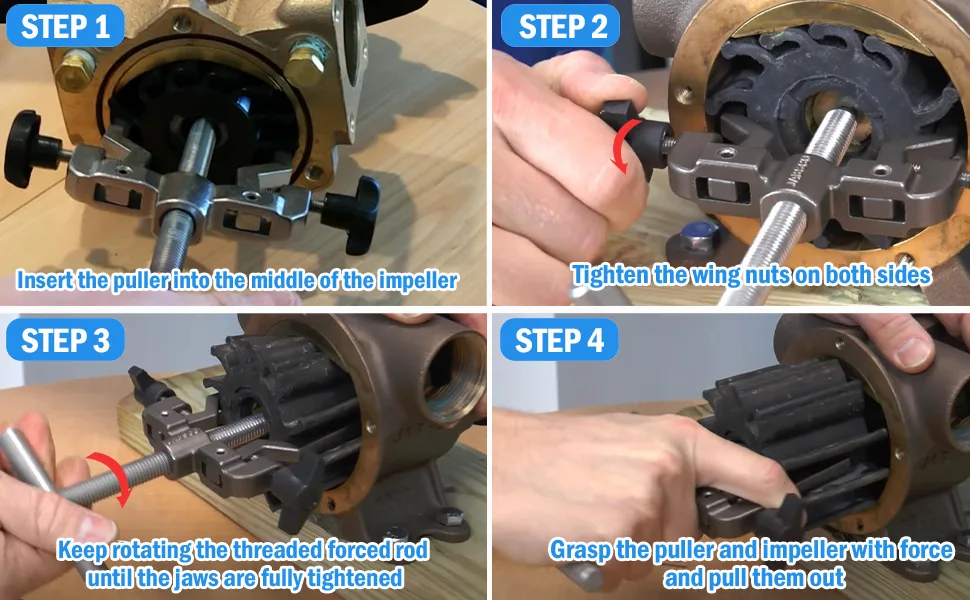 STEP 1

Insert the puller into the middle of the impeller

STEP 2

Tighten the wing nuts on both sides

STEP 3

Keep rotating the threaded forced rod until the jaws are fully tightened

STEP 4

Grasp the puller and impeller with force and pull them out