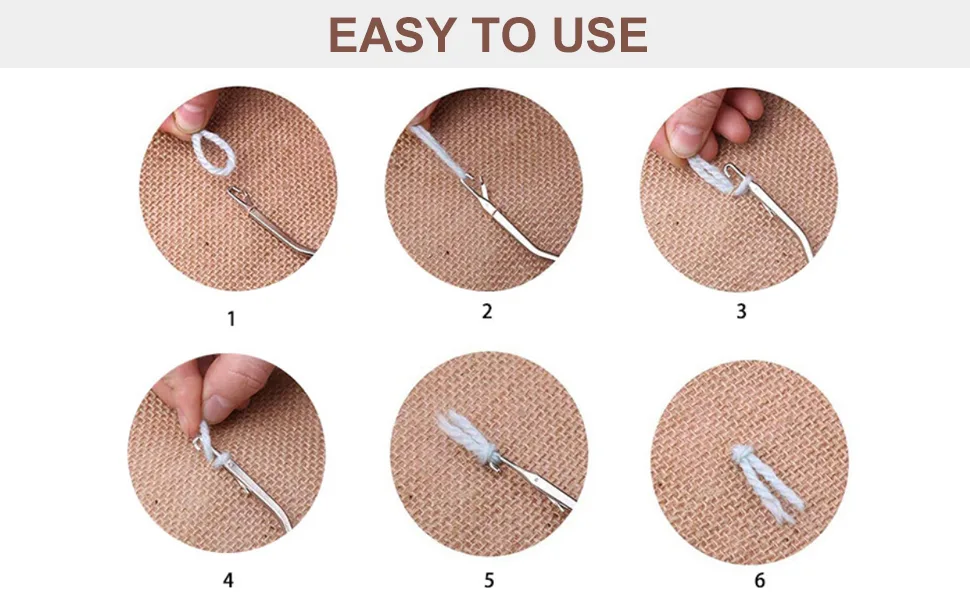 EASY TO USE

1

2

3

4

5

6