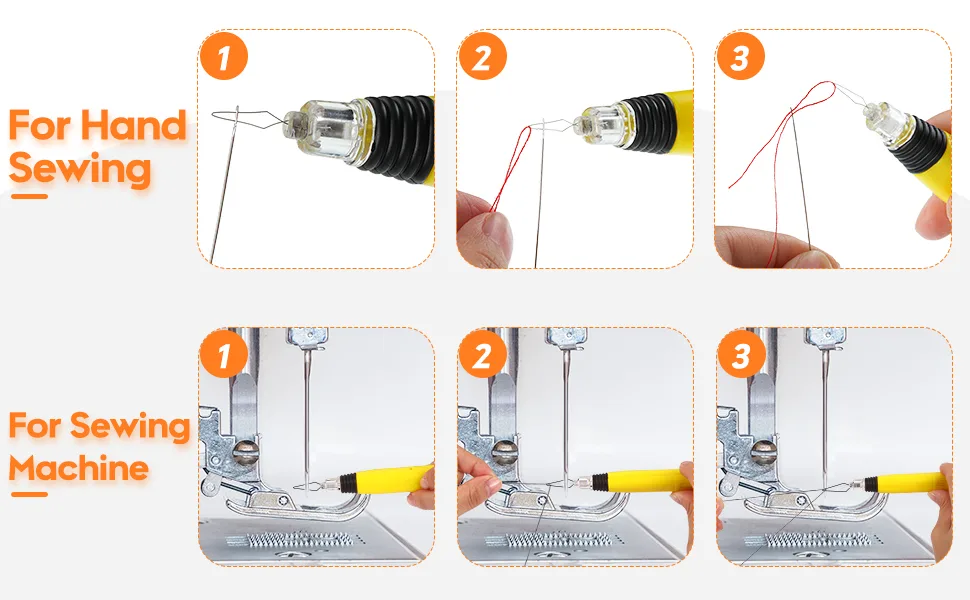 For Hand Sewing

1

2

3

For Sewing Machine

1

2

3