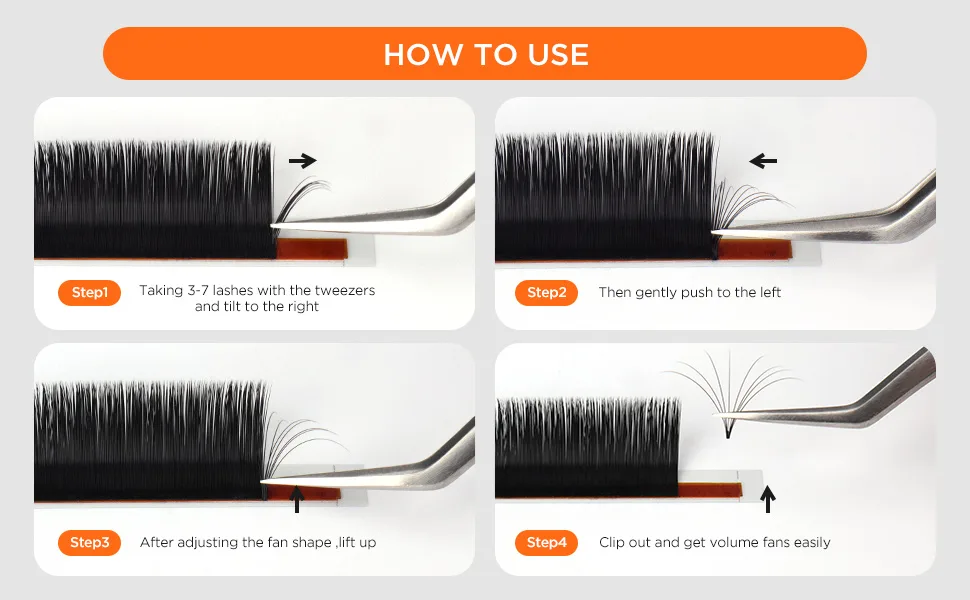 HOW TO USE

Step1 Taking 3-7 lashes with the tweezers and tilt to the right

Step2 Then gently push to the left

Step3 After adjusting the fan shape ,lift up

Step4 Clip out and get volume fans easily