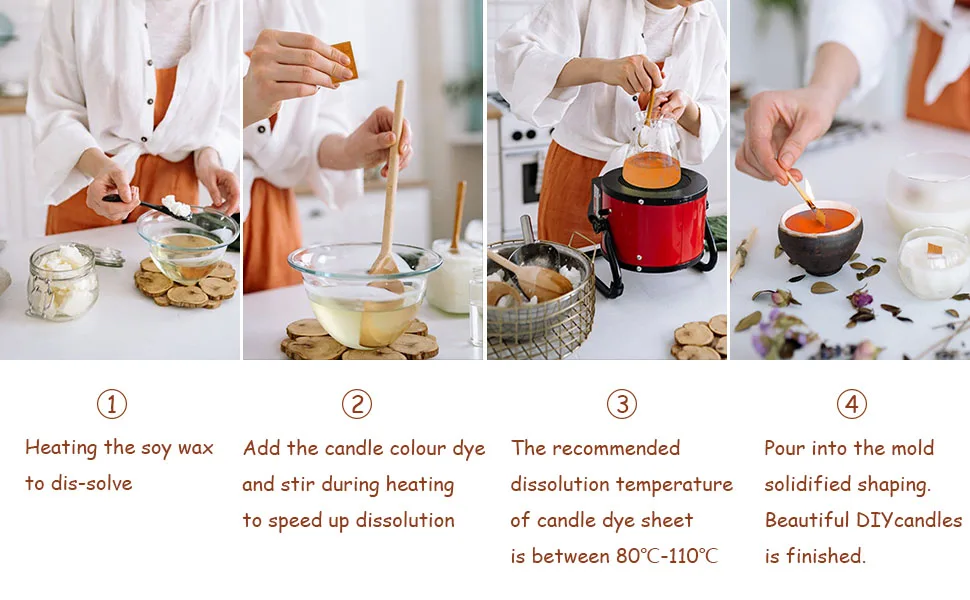 ①
Heating the soy wax to dis-solve

②
Add the candle colour dye and stir during heating to speed up dissolution

③
The recommended dissolution temperature of candle dye sheet is between 80℃-110℃

④
Pour into the mold solidified shaping. Beautiful DIYcandles is finished.