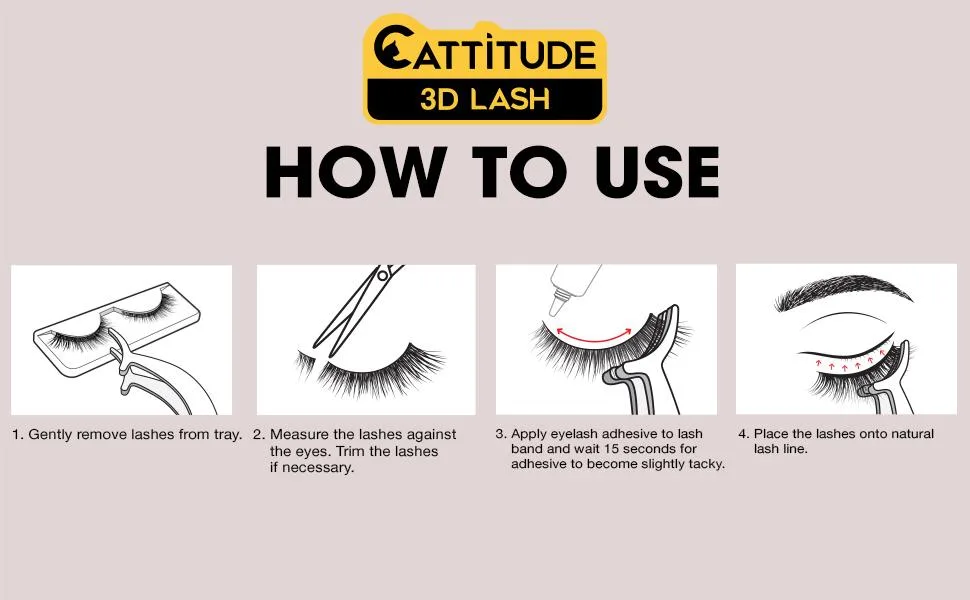 CATTITUDE
3D LASH

HOW TO USE

1. Gently remove lashes from tray.

2. Measure the lashes against the eyes. Trim the lashes if necessary.

3. Apply eyelash adhesive to lash band and wait 15 seconds for adhesive to become slightly tacky.

4. Place the lashes onto natural lash line.