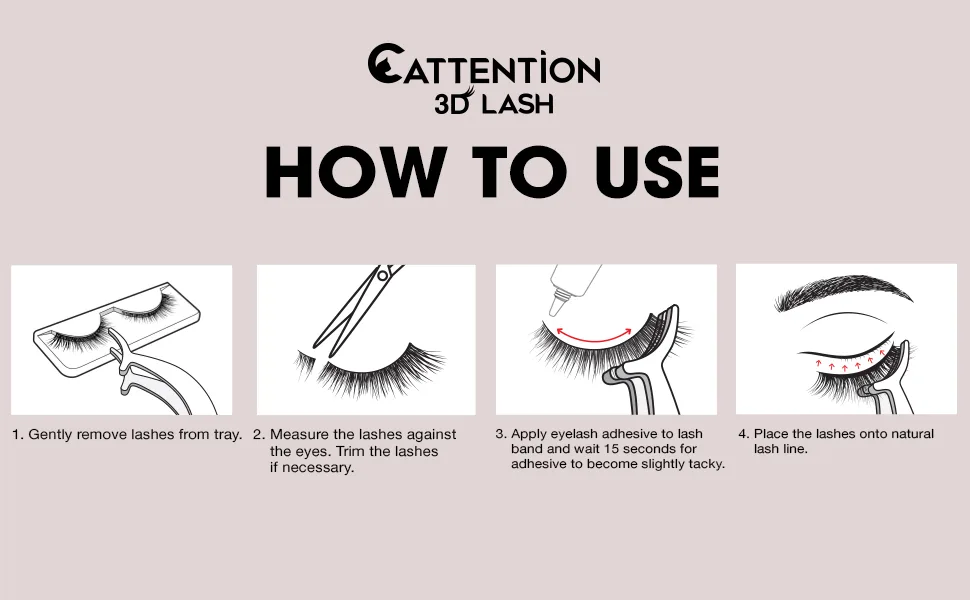 CATTENTION
3D LASH

HOW TO USE

1. Gently remove lashes from tray.

2. Measure the lashes against the eyes. Trim the lashes if necessary.

3. Apply eyelash adhesive to lash band and wait 15 seconds for adhesive to become slightly tacky.

4. Place the lashes onto natural lash line.