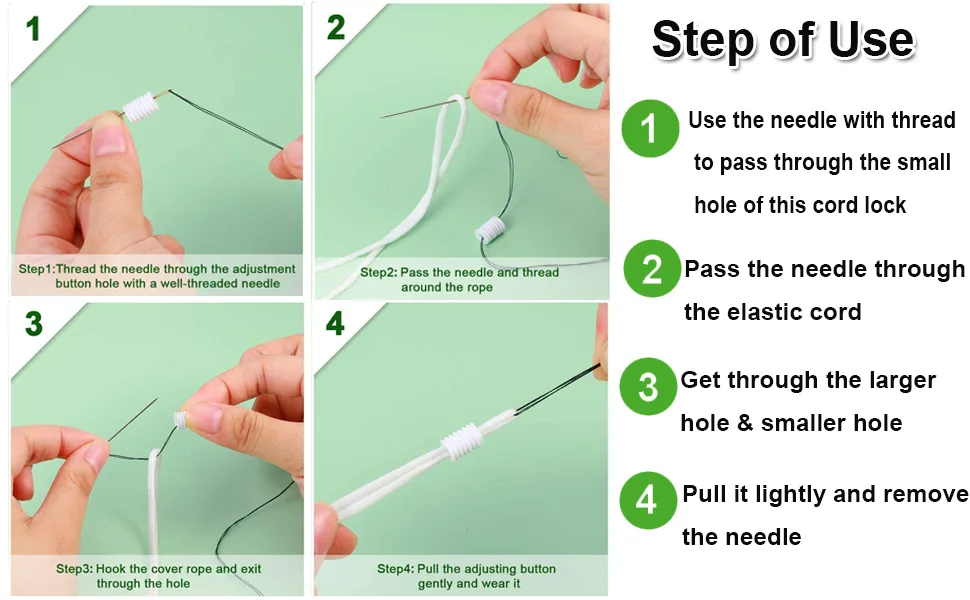 1

Step1:Thread the needle through the adjustment button hole with a well-threaded needle

2

Step2: Pass the needle and thread around the rope

3

Step3: Hook the cover rope and exit through the hole

4

Step4: Pull the adjusting button gently and wear it

Step of Use

1 Use the needle with thread to pass through the small hole of this cord lock

2 Pass the needle through the elastic cord

3 Get through the larger hole & smaller hole

4 Pull it lightly and remove the needle