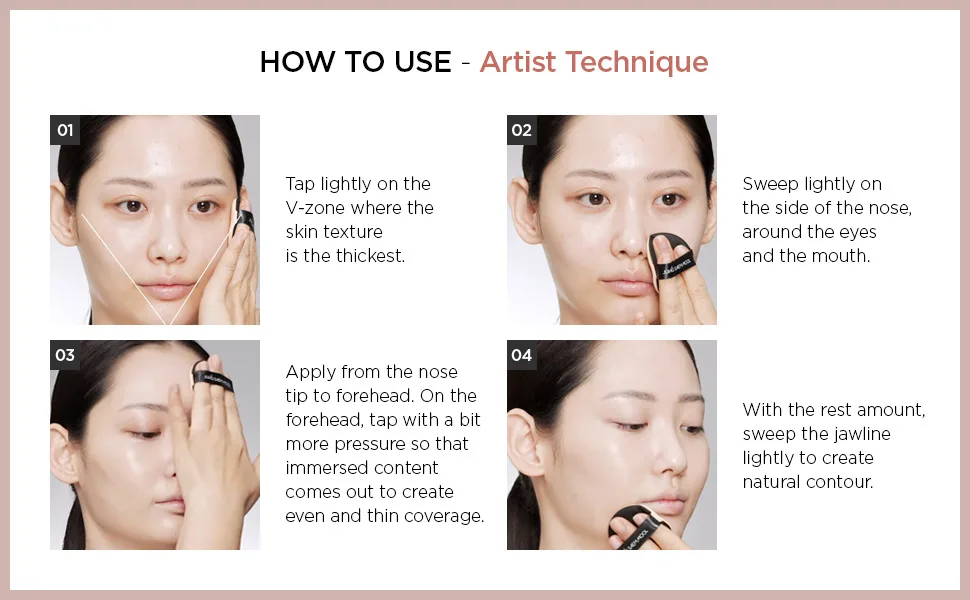 HOW TO USE - Artist Technique

01

Tap lightly on the V-zone where the skin texture is the thickest.

02

Sweep lightly on the side of the nose, around the eyes and the mouth.

03

Apply from the nose tip to forehead. On the forehead, tap with a bit more pressure so that immersed content comes out to create even and thin coverage.

04

With the rest amount, sweep the jawline lightly to create natural contour.