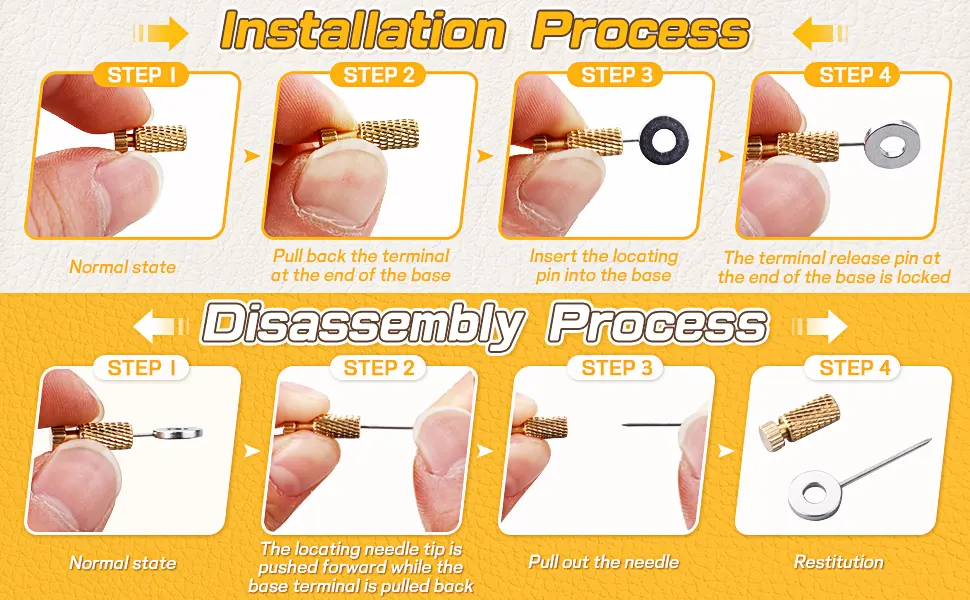 Installation Process

STEP 1

Normal state

STEP 2

Pull back the terminal at the end of the base

STEP 3

Insert the locating pin into the base

STEP 4

The terminal release pin at the end of the base is locked

Disassembly Process

STEP 1

Normal state

STEP 2

The locating needle tip is pushed forward while the base terminal is pulled back

STEP 3

Pull out the needle

STEP 4

Restitution