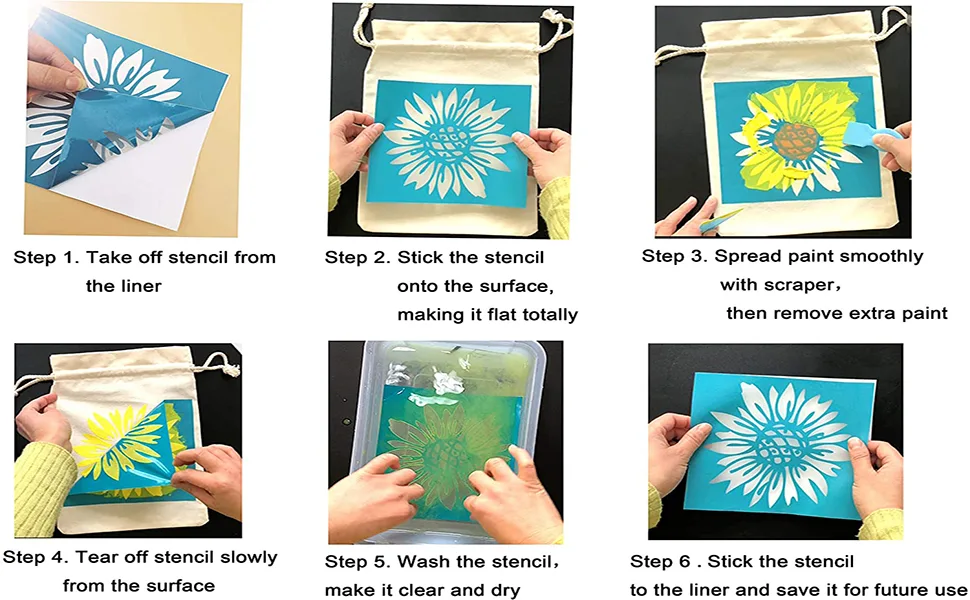 Step 1. Take off stencil from the liner

Step 2. Stick the stencil onto the surface, making it flat totally

Step 3. Spread paint smoothly with scraper, then remove extra paint

Step 4. Tear off stencil slowly from the surface

Step 5. Wash the stencil, make it clear and dry

Step 6 . Stick the stencil to the liner and save it for future use