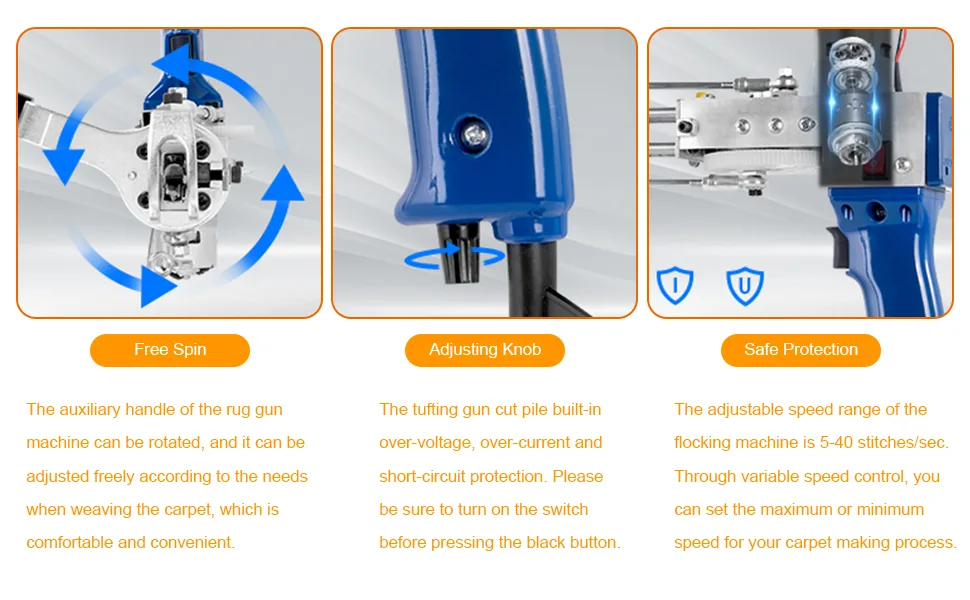 I

U

Free Spin

The auxiliary handle of the rug gun machine can be rotated, and it can be adjusted freely according to the needs when weaving the carpet, which is comfortable and convenient.

Adjusting Knob

The tufting gun cut pile built-in over-voltage, over-current and short-circuit protection. Please be sure to turn on the switch before pressing the black button.

Safe Protection

The adjustable speed range of the flocking machine is 5-40 stitches/sec. Through variable speed control, you can set the maximum or minimum speed for your carpet making process.