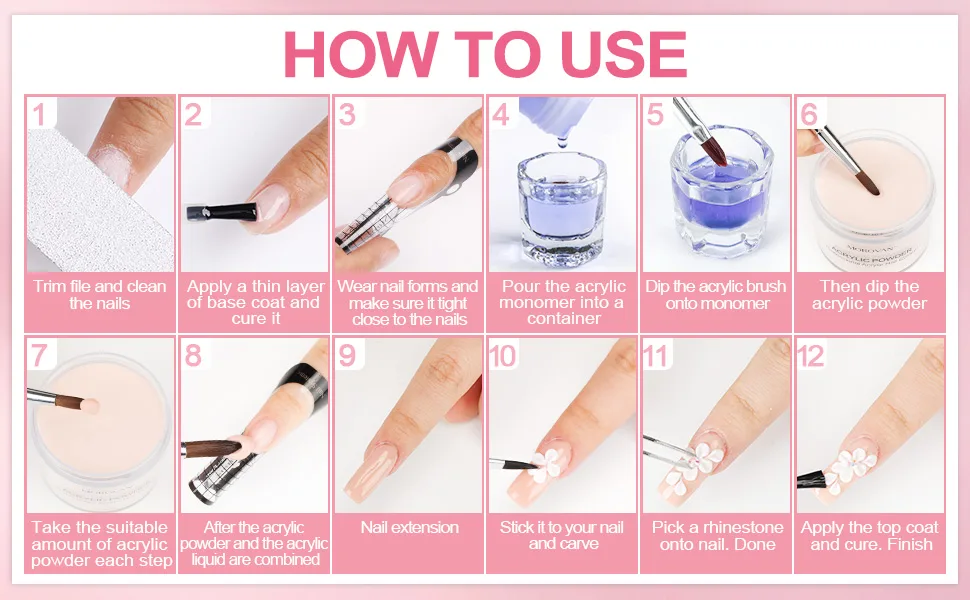 HOW TO USE

1
Trim file and clean the nails

2
Apply a thin layer of base coat and cure it

3
Wear nail forms and make sure it tight close to the nails

4
Pour the acrylic monomer into a container

5
Dip the acrylic brush onto monomer

6
MOROVAN
ACRYLIC POWDER
Then dip the acrylic powder

7
Take the suitable amount of acrylic powder each step

8
After the acrylic powder and the acrylic liquid are combined

9
Nail extension

10
Stick it to your nail and carve

11
Pick a rhinestone onto nail. Done

12
Apply the top coat and cure. Finish