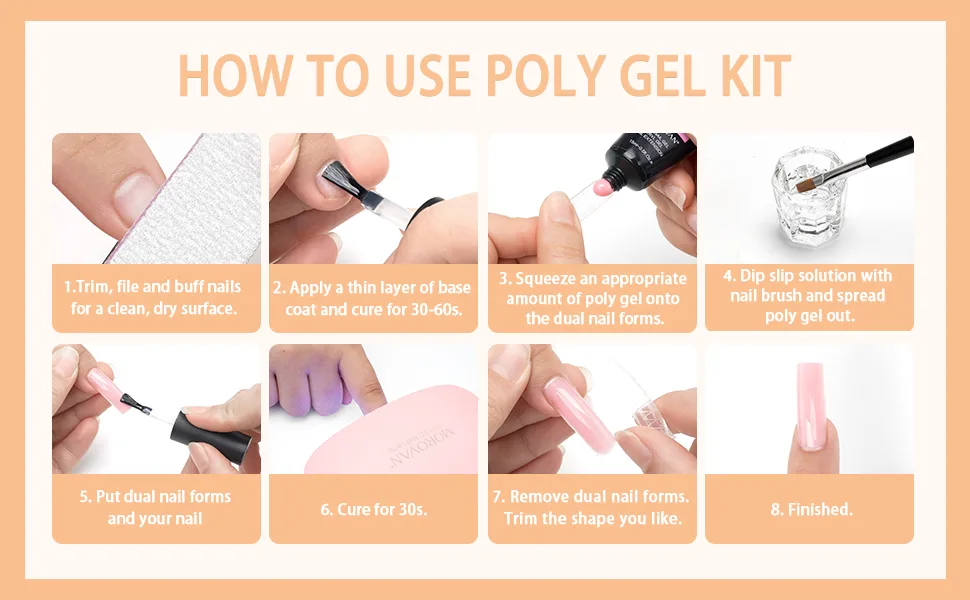 HOW TO USE POLY GEL KIT

1.Trim, file and buff nails for a clean, dry surface.

2. Apply a thin layer of base coat and cure for 30-60s.

3. Squeeze an appropriate amount of poly gel onto the dual nail forms.

4. Dip slip solution with nail brush and spread poly gel out.

5. Put dual nail forms and your nail

MOROVAN

6. Cure for 30s.

7. Remove dual nail forms. Trim the shape you like.

8. Finished.