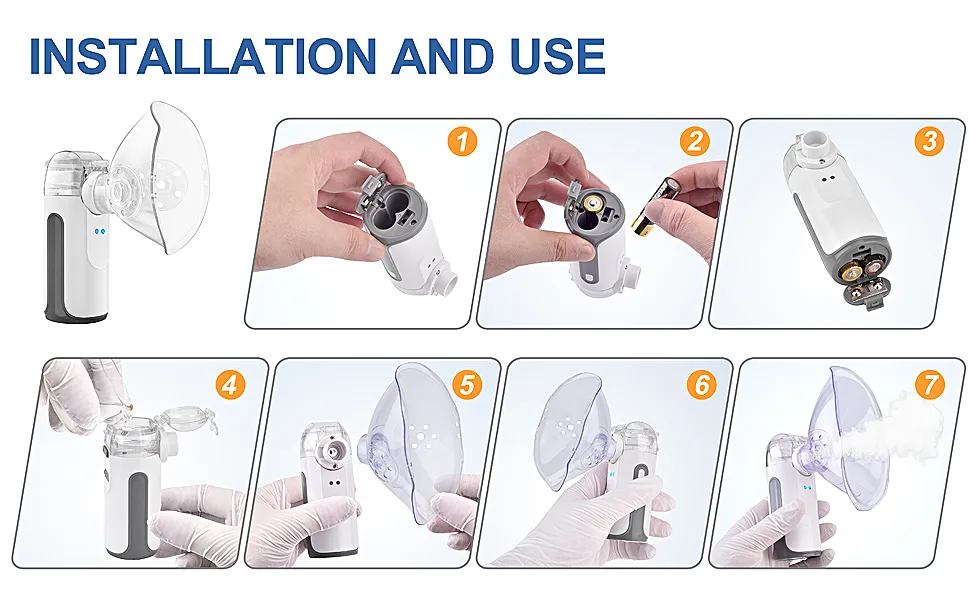 INSTALLATION AND USE

1

2

3

4

5

6

7