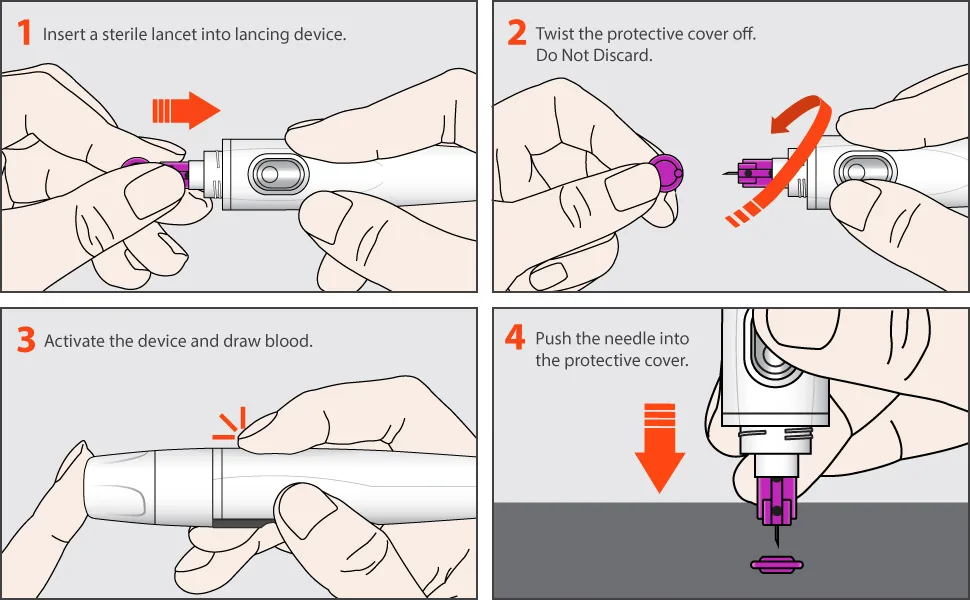 1 Insert a sterile lancet into lancing device.

2 Twist the protective cover off. Do Not Discard.

3 Activate the device and draw blood.

4 Push the needle into the protective cover.