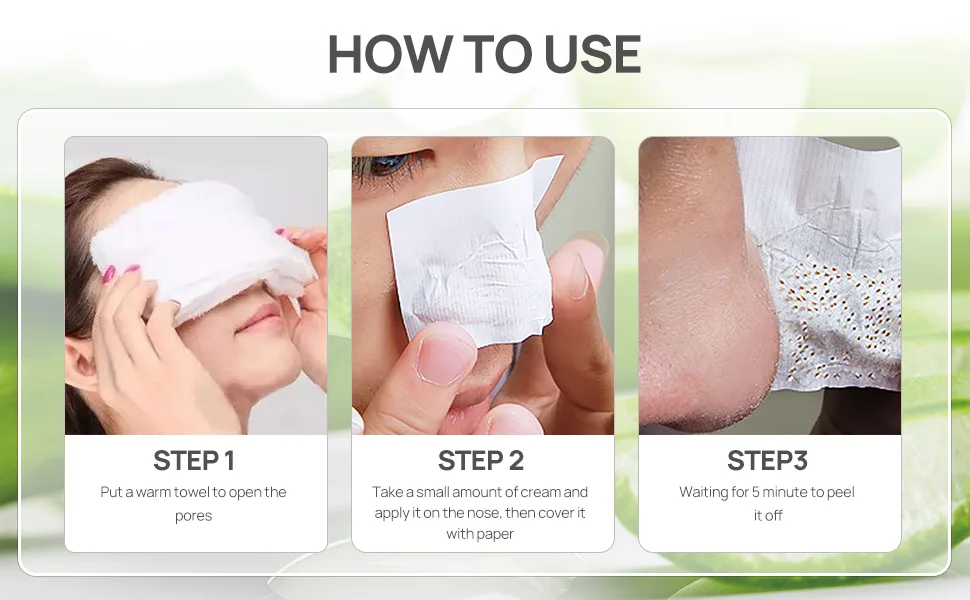 HOW TO USE

STEP 1

Put a warm towel to open the pores

STEP 2

Take a small amount of cream and apply it on the nose, then cover it with paper

STEP3

Waiting for 5 minute to peel it off