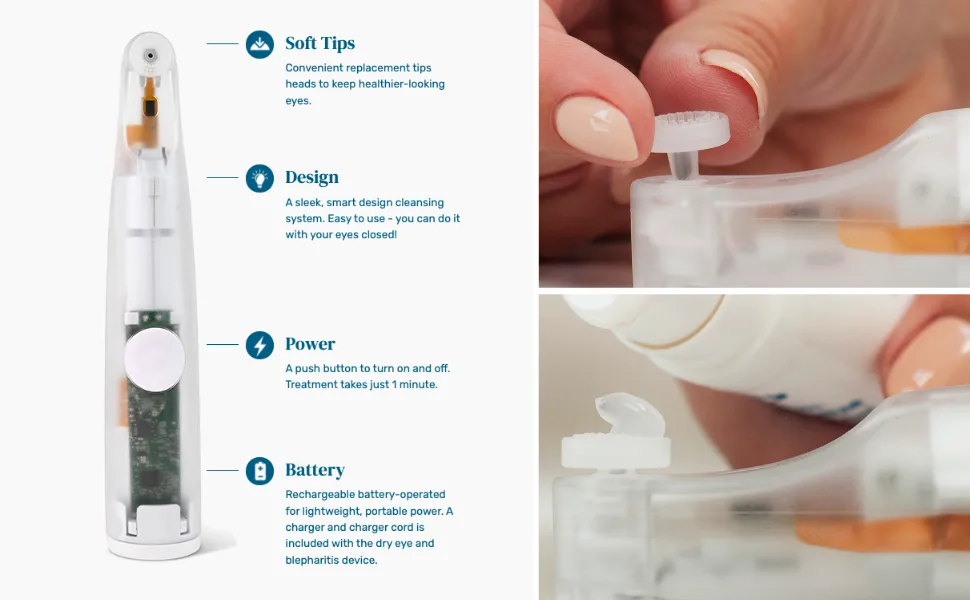 Soft Tips

Convenient replacement tips heads to keep healthier-looking eyes.

Design

A sleek, smart design cleansing system. Easy to use - you can do it with your eyes closed!

Power

A push button to turn on and off. Treatment takes just 1 minute.

Battery

Rechargeable battery-operated for lightweight, portable power. A charger and charger cord is included with the dry eye and blepharitis device.