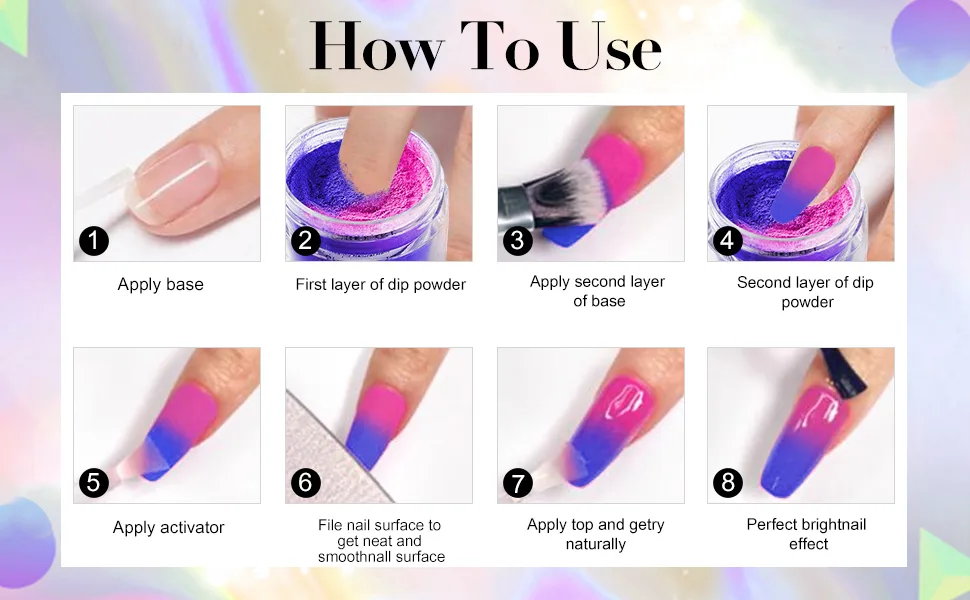 How To Use

1

Apply base

2

First layer of dip powder

3

Apply second layer of base

4

Second layer of dip powder

5

Apply activator

6

File nail surface to get neat and smoothnall surface

7

Apply top and getry naturally

8

Perfect brightnail effect