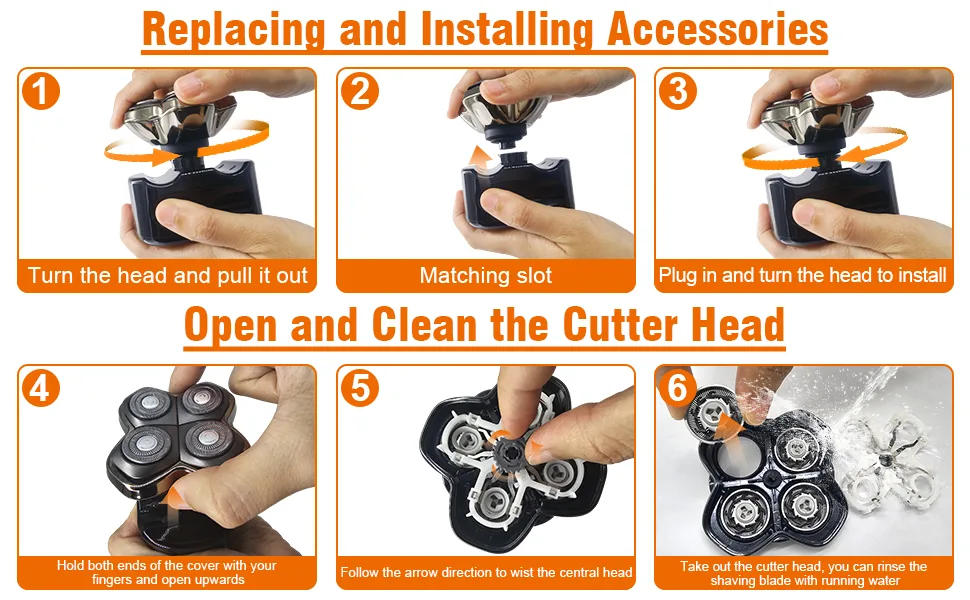 Replacing and Installing Accessories

1

Turn the head and pull it out

2

Matching slot

3

Plug in and turn the head to install

Open and Clean the Cutter Head

4

Hold both ends of the cover with your fingers and open upwards

5

Follow the arrow direction to wist the central head

6

Take out the cutter head, you can rinse the shaving blade with running water