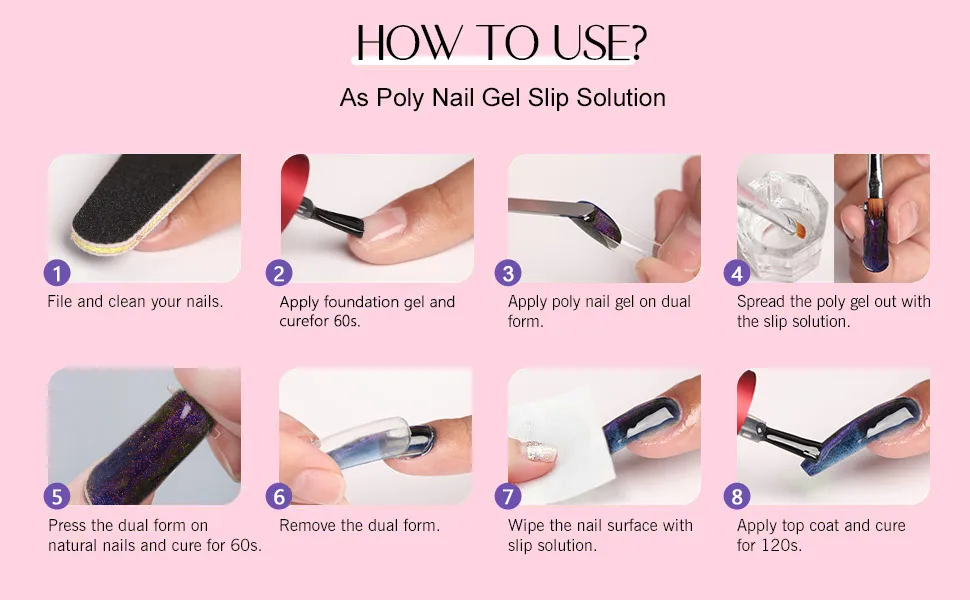 HOW TO USE?

As Poly Nail Gel Slip Solution

1
File and clean your nails.

2
Apply foundation gel and curefor 60s.

3
Apply poly nail gel on dual form.

4
Spread the poly gel out with the slip solution.

5
Press the dual form on natural nails and cure for 60s.

6
Remove the dual form.

7
Wipe the nail surface with slip solution.

8
Apply top coat and cure for 120s.