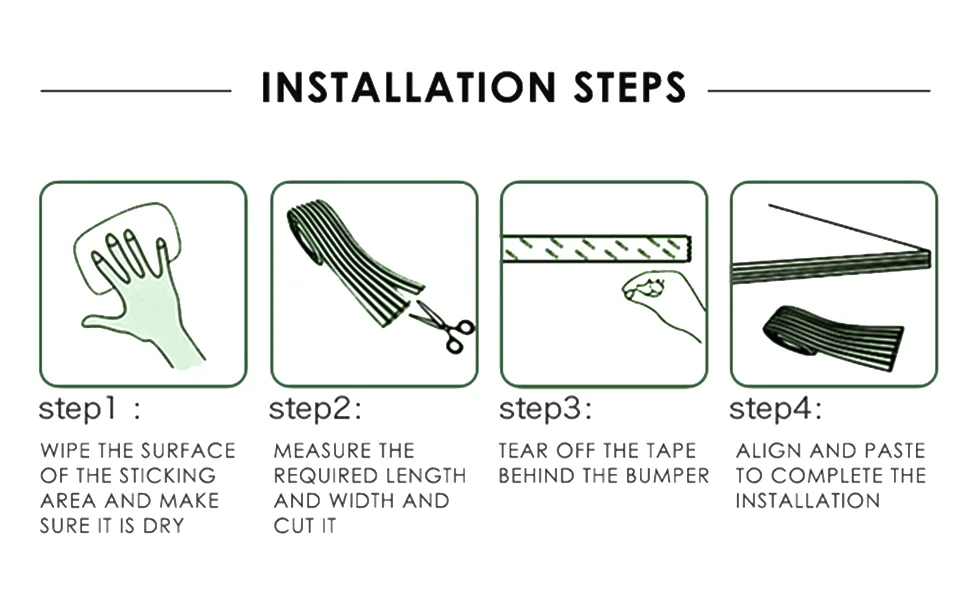 INSTALLATION STEPS

step1 :

WIPE THE SURFACE OF THE STICKING AREA AND MAKE SURE IT IS DRY

step2:

MEASURE THE REQUIRED LENGTH AND WIDTH AND CUT IT

step3:

TEAR OFF THE TAPE BEHIND THE BUMPER

step4:

ALIGN AND PASTE TO COMPLETE THE INSTALLATION